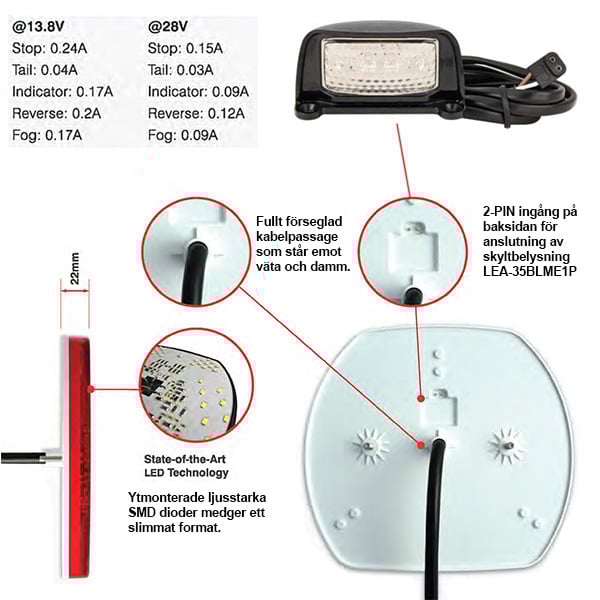 @13.8V
Stop: 0.24A
Tail: 0.04A
Indicator: 0.17A
Reverse: 0.2A
Fog: 0.17A

@28V
Stop: 0.15A
Tail: 0.03A
Indicator: 0.09A
Reverse: 0.12A
Fog: 0.09A

Fullt förseglad kabelpassage som står emot väta och damm.

2-PIN ingång på baksidan för anslutning av skyltbelysning LEA-35BLME1P

22mm

State-of-the-Art LED Technology

Ytmonterade ljusstarka SMD dioder medger ett slimmat format.