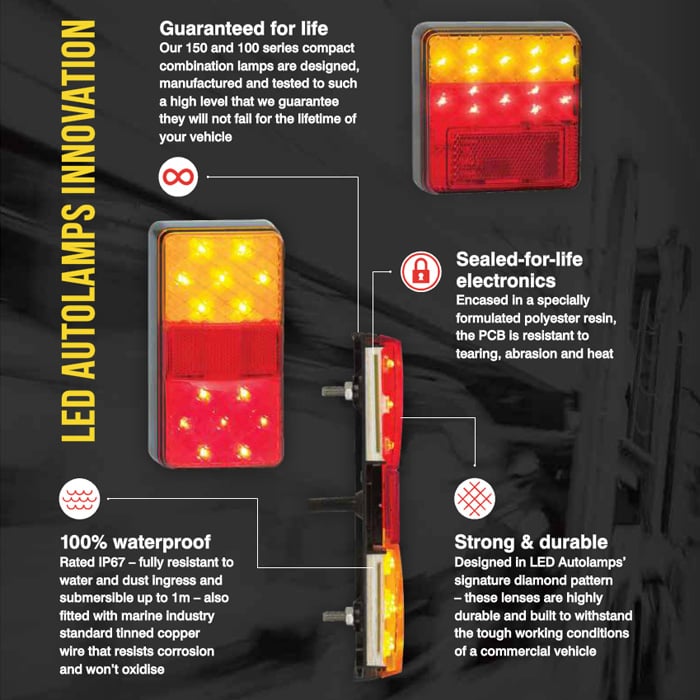 LED AUTOLAMPS INNOVATION

Guaranteed for life
Our 150 and 100 series compact combination lamps are designed, manufactured and tested to such a high level that we guarantee they will not fail for the lifetime of your vehicle

Sealed-for-life electronics
Encased in a specially formulated polyester resin, the PCB is resistant to tearing, abrasion and heat

100% waterproof
Rated IP67 – fully resistant to water and dust ingress and submersible up to 1m – also fitted with marine industry standard tinned copper wire that resists corrosion and won't oxidise

Strong & durable
Designed in LED Autolamps' signature diamond pattern – these lenses are highly durable and built to withstand the tough working conditions of a commercial vehicle