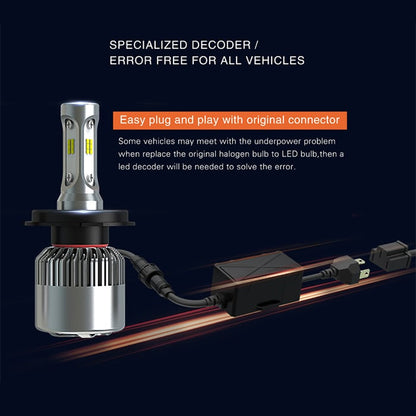 SPECIALIZED DECODER / ERROR FREE FOR ALL VEHICLES

Easy plug and play with original connector

Some vehicles may meet with the underpower problem when replace the original halogen bulb to LED bulb,then a led decoder will be needed to solve the error.