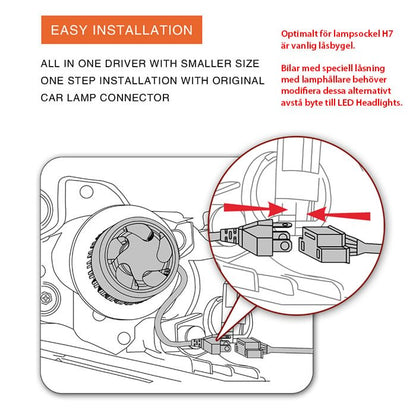 EASY INSTALLATION

ALL IN ONE DRIVER WITH SMALLER SIZE
ONE STEP INSTALLATION WITH ORIGINAL
CAR LAMP CONNECTOR

Optimalt för lampsockel H7 är vanlig låsbygel.

Bilar med speciell låsning med lamphållare behöver modifiera dessa alternativt avstå byte till LED Headlights.